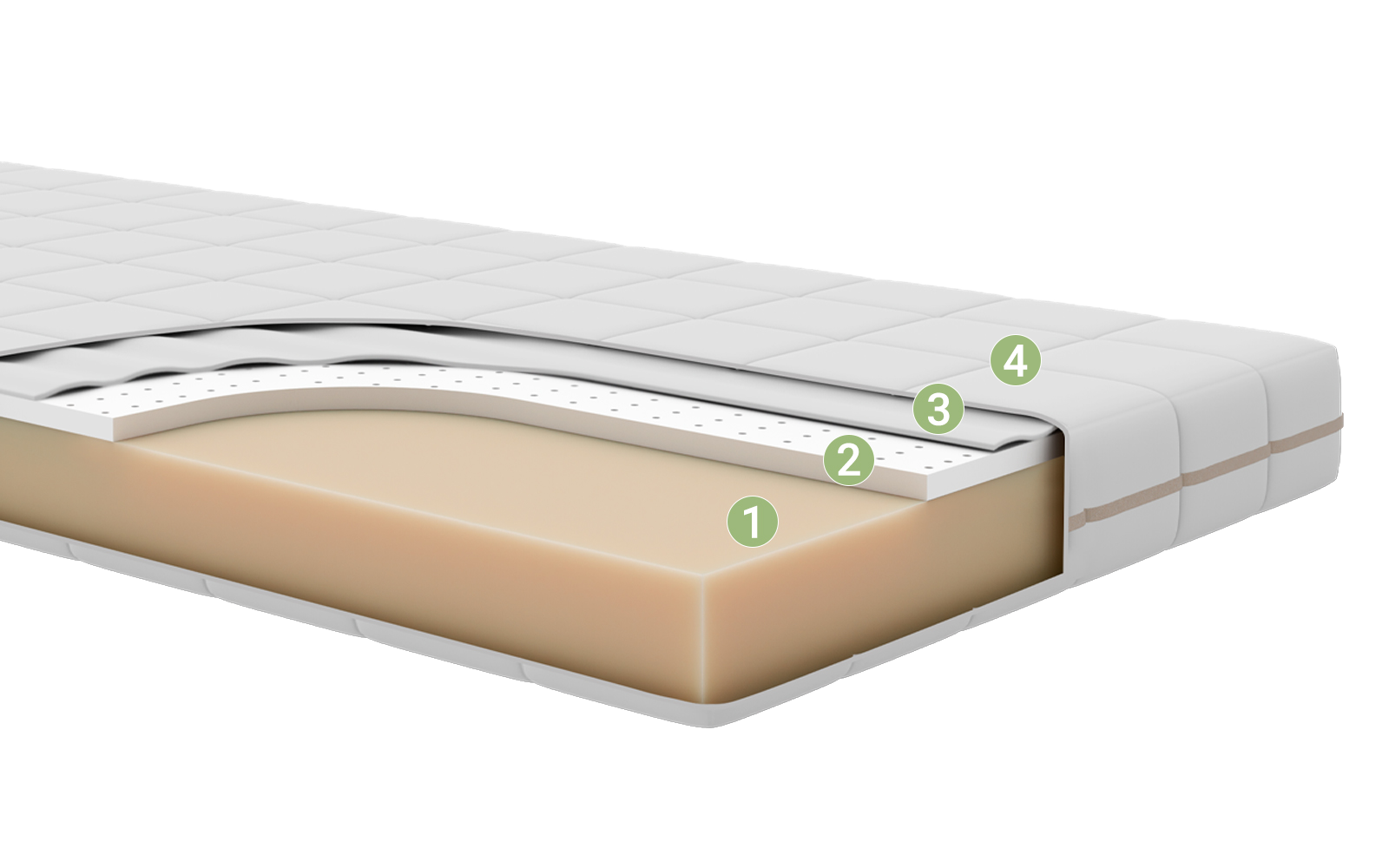 4
3
2
1